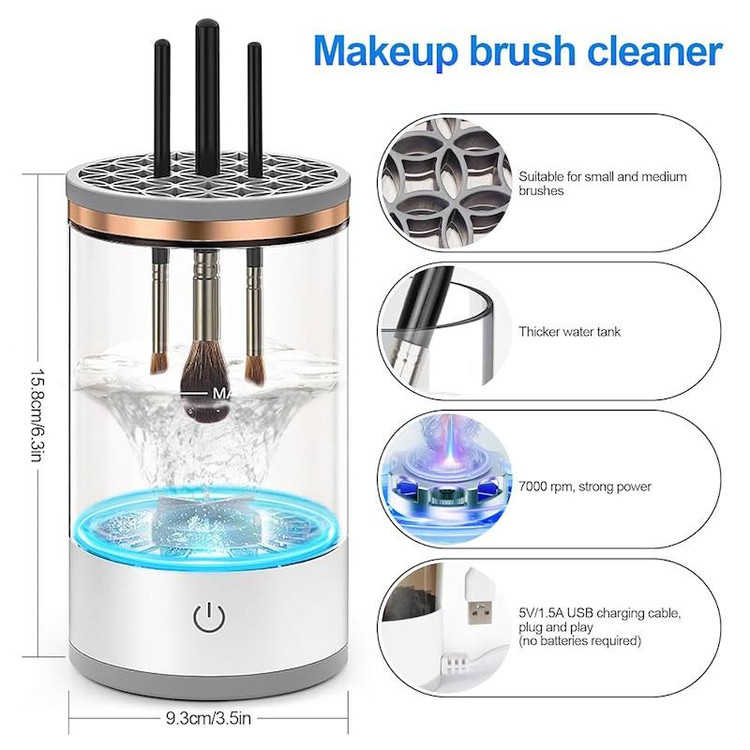 Makeup brush cleaner

15.8cm/6.3in

MA

9.3cm/3.5in

Suitable for small and medium brushes

Thicker water tank

7000 rpm, strong power

5V/1.5A USB charging cable, plug and play (no batteries required)